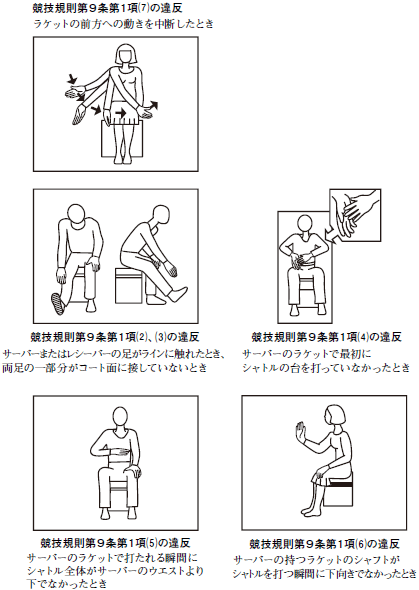 競技規則第９条第1項(7)の違反
ラケットの前方への動きを中断したとき

競技規則第９条第1項(2)、(3)の違反
サーバーまたはレシーバーの足がラインに触れたとき、両足の一部分がコート面に接していないとき

競技規則第９条第1項(4)の違反
サーバーのラケットで最初にシャトルの台を打っていなかったとき

競技規則第９条第1項(5)の違反
サーバーのラケットで打たれる瞬間にシャトル全体がサーバーのウエストより下でなかったとき

競技規則第９条第1項(6)の違反
サーバーの持つラケットのシャフトがシャトルを打つ瞬間に下向きでなかったとき